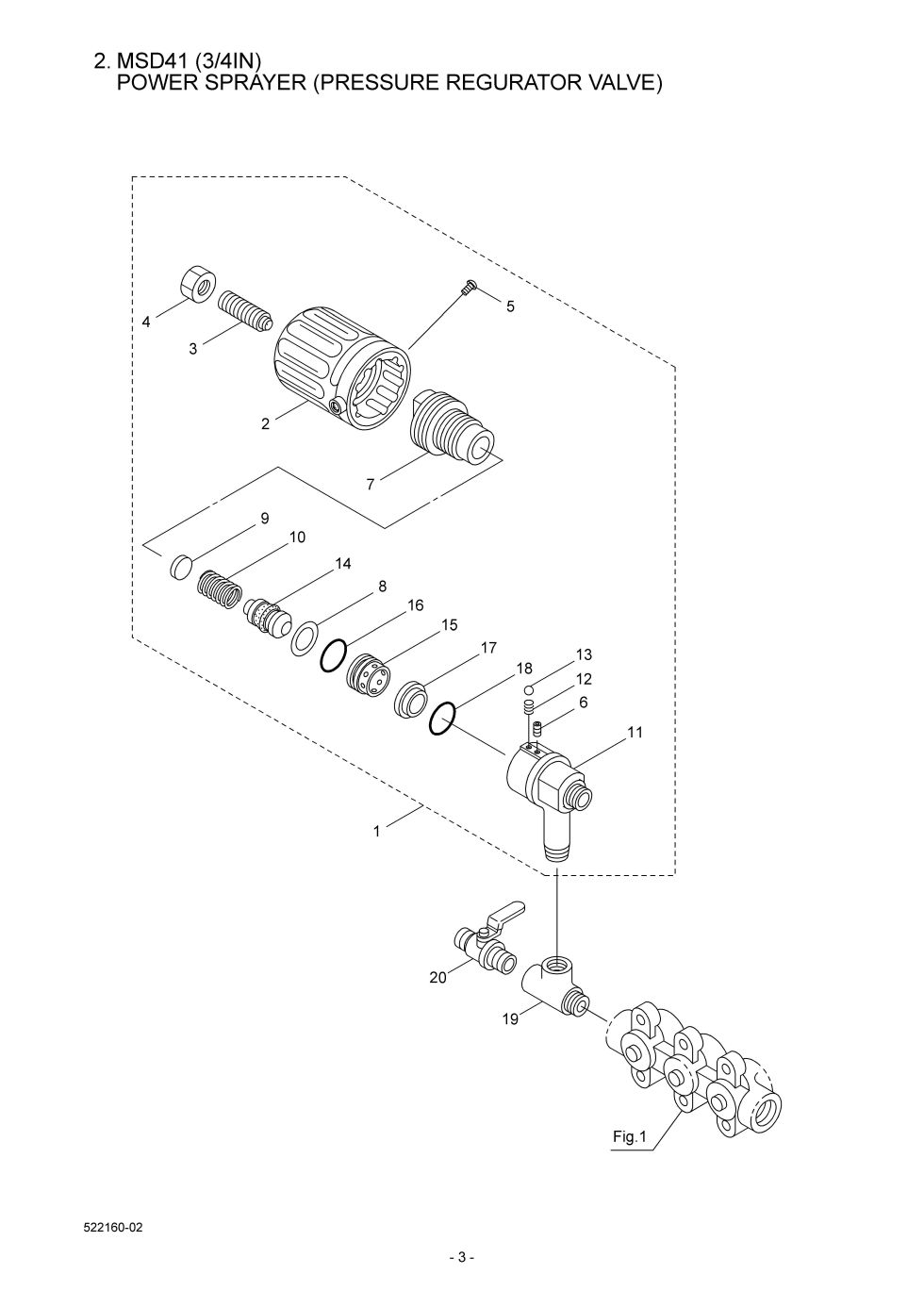 2. MSD41 (3/4IN)
POWER SPRAYER (PRESSURE REGURATOR VALVE)

4
3
5
2
7
9
10
14
8
16
15
17
18
13
12
6
11
1
20
19
Fig.1

522160-02

- 3 -