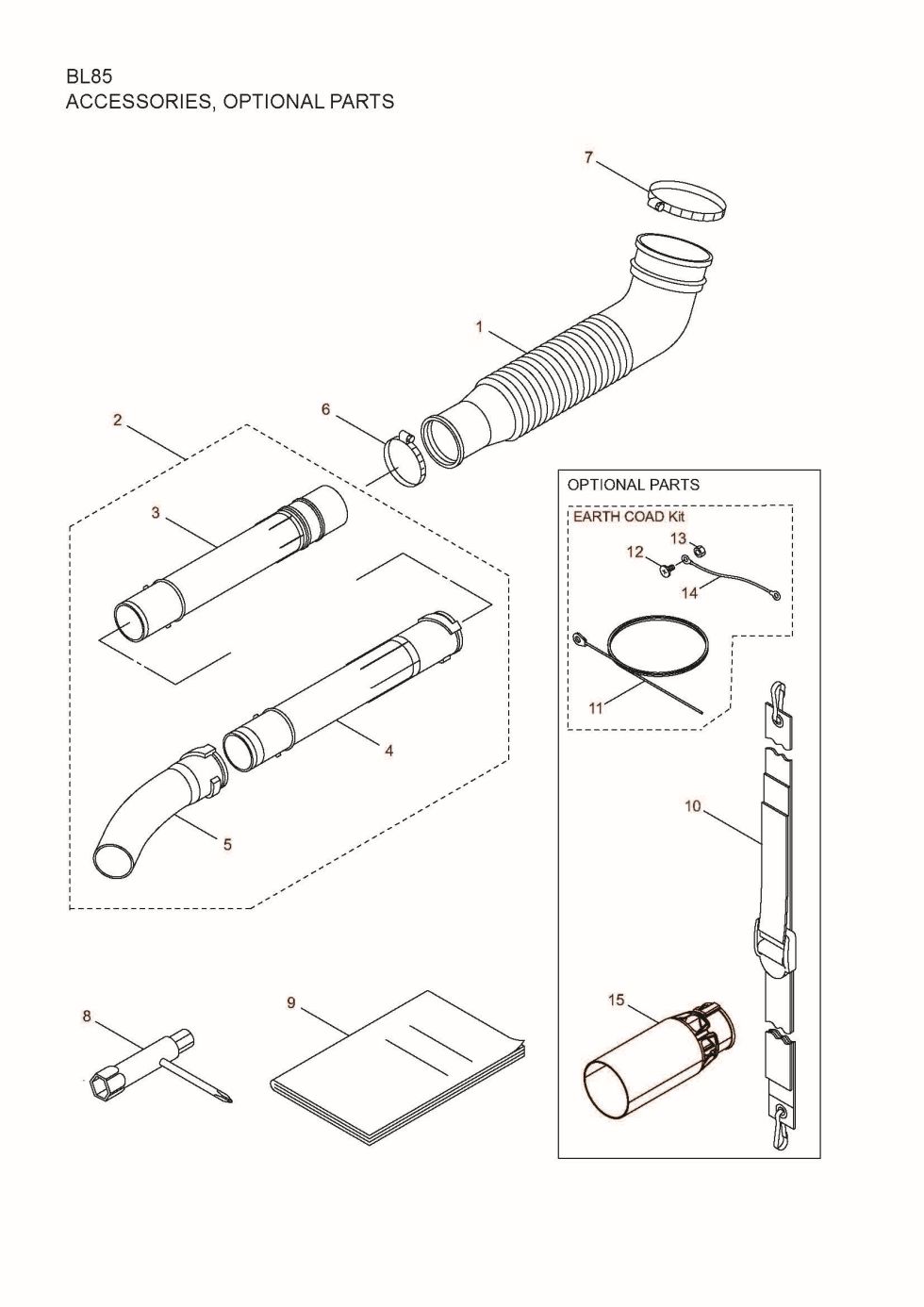 BL85
ACCESSORIES, OPTIONAL PARTS

7

1

2

6

3

4

5

OPTIONAL PARTS

EARTH COAD Kit

13

12

14

11

10

15

8

9