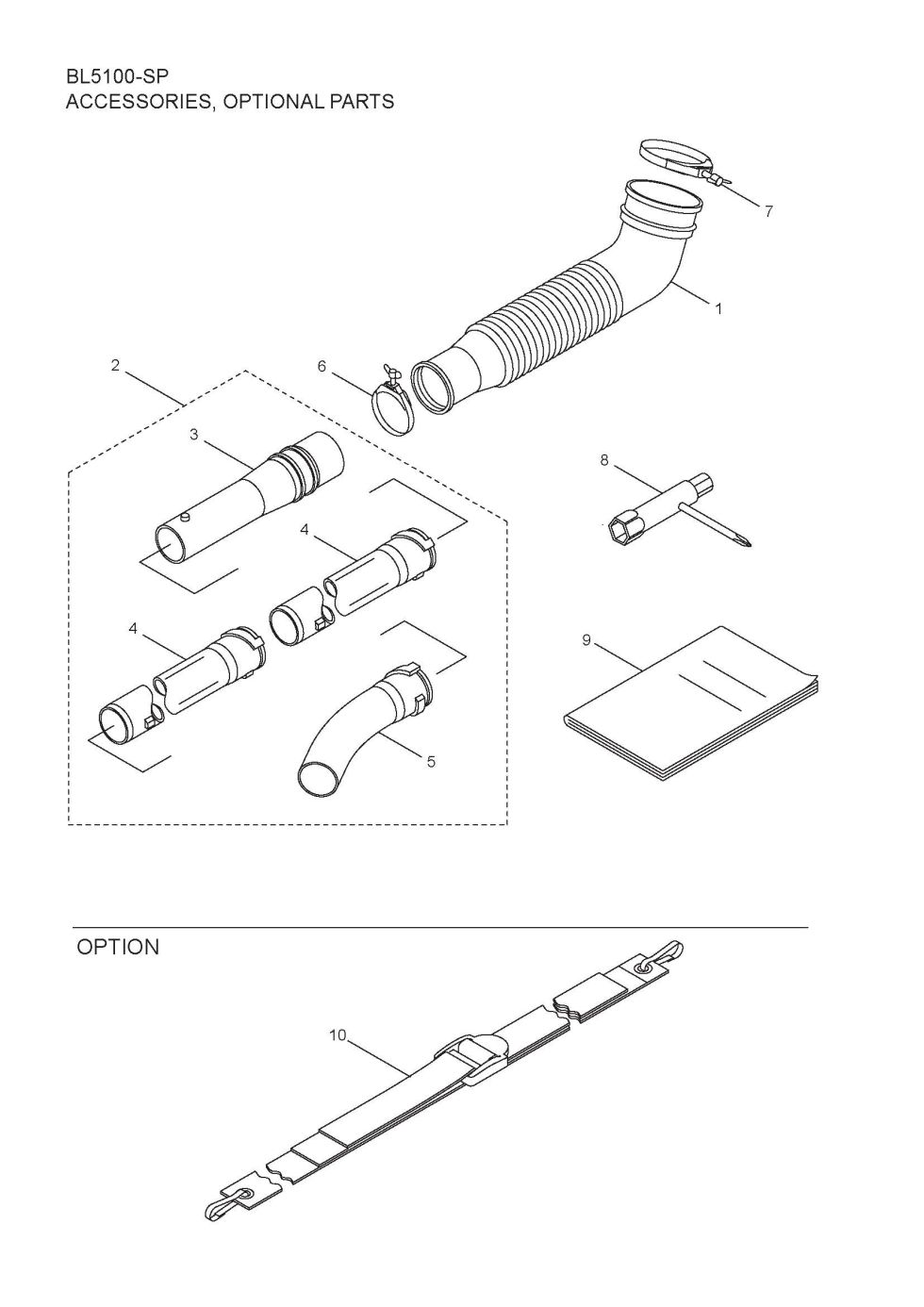 BL5100-SP
ACCESSORIES, OPTIONAL PARTS

7
1
2
6
3
8
4
4
9
5

OPTION

10