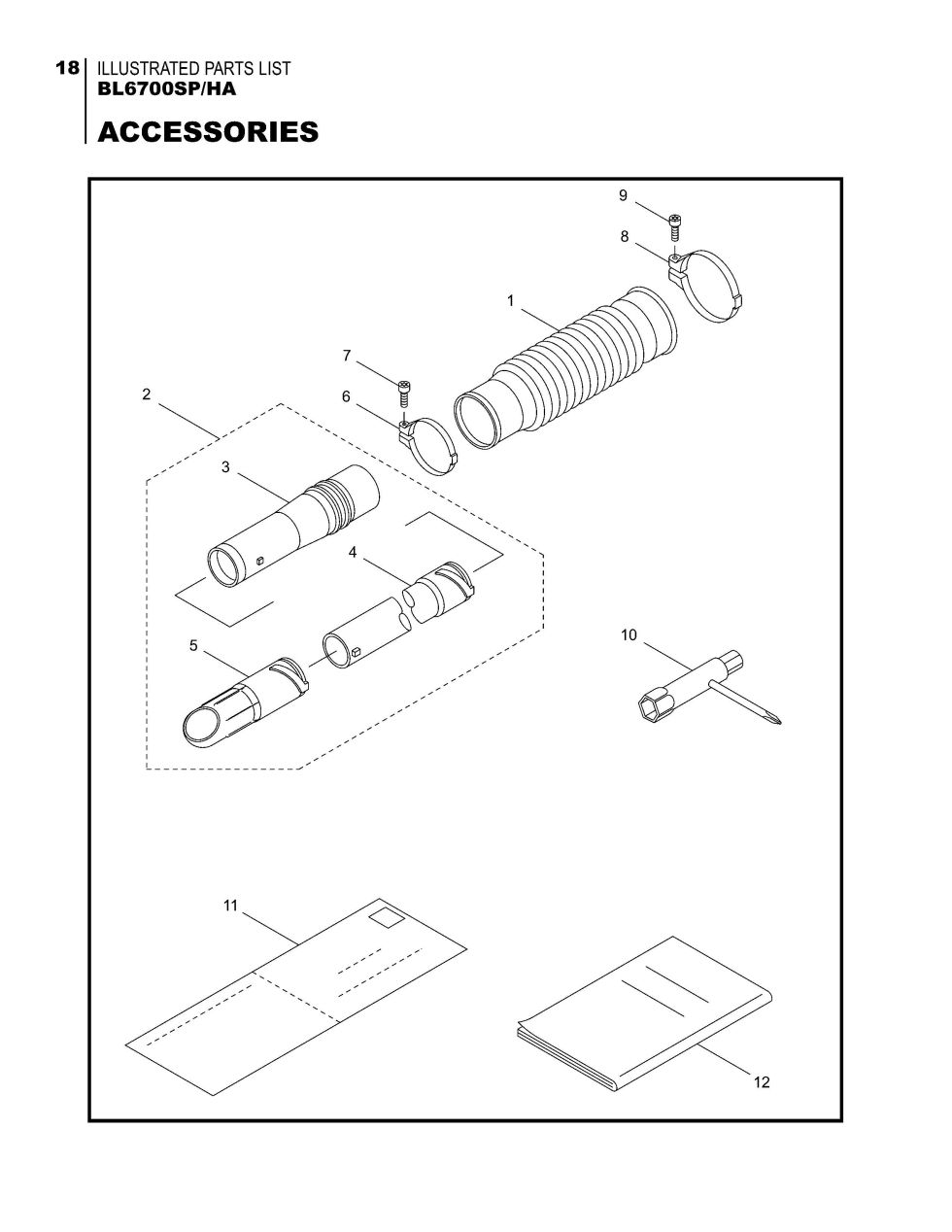 18 ILLUSTRATED PARTS LIST
BL6700SP/HA

ACCESSORIES

9
8
1
7
6
2
3
4
5
10
11
12