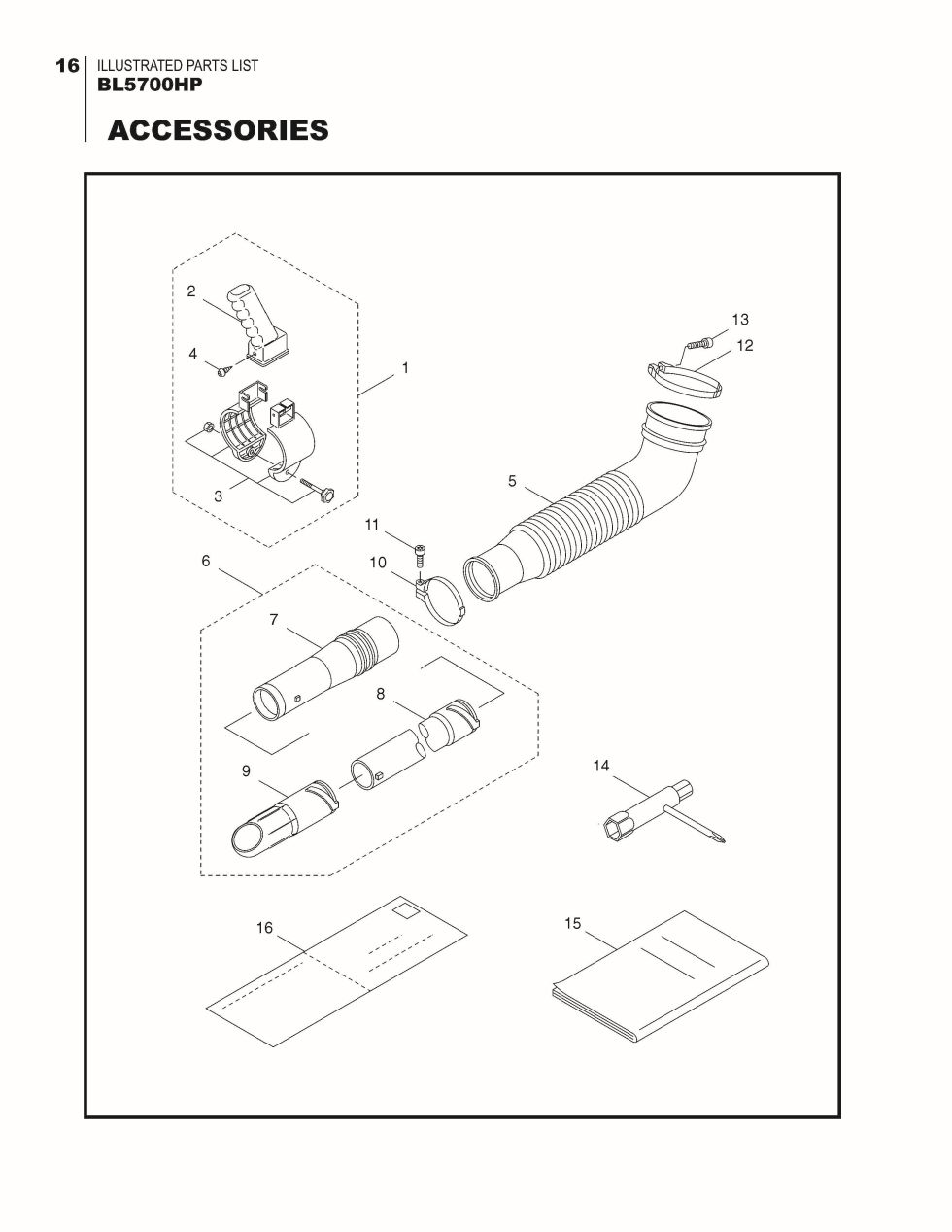 16 ILLUSTRATED PARTS LIST
BL5700HP

ACCESSORIES

2
4
1
3
13
12
5
11
10
6
7
8
9
14
16
15